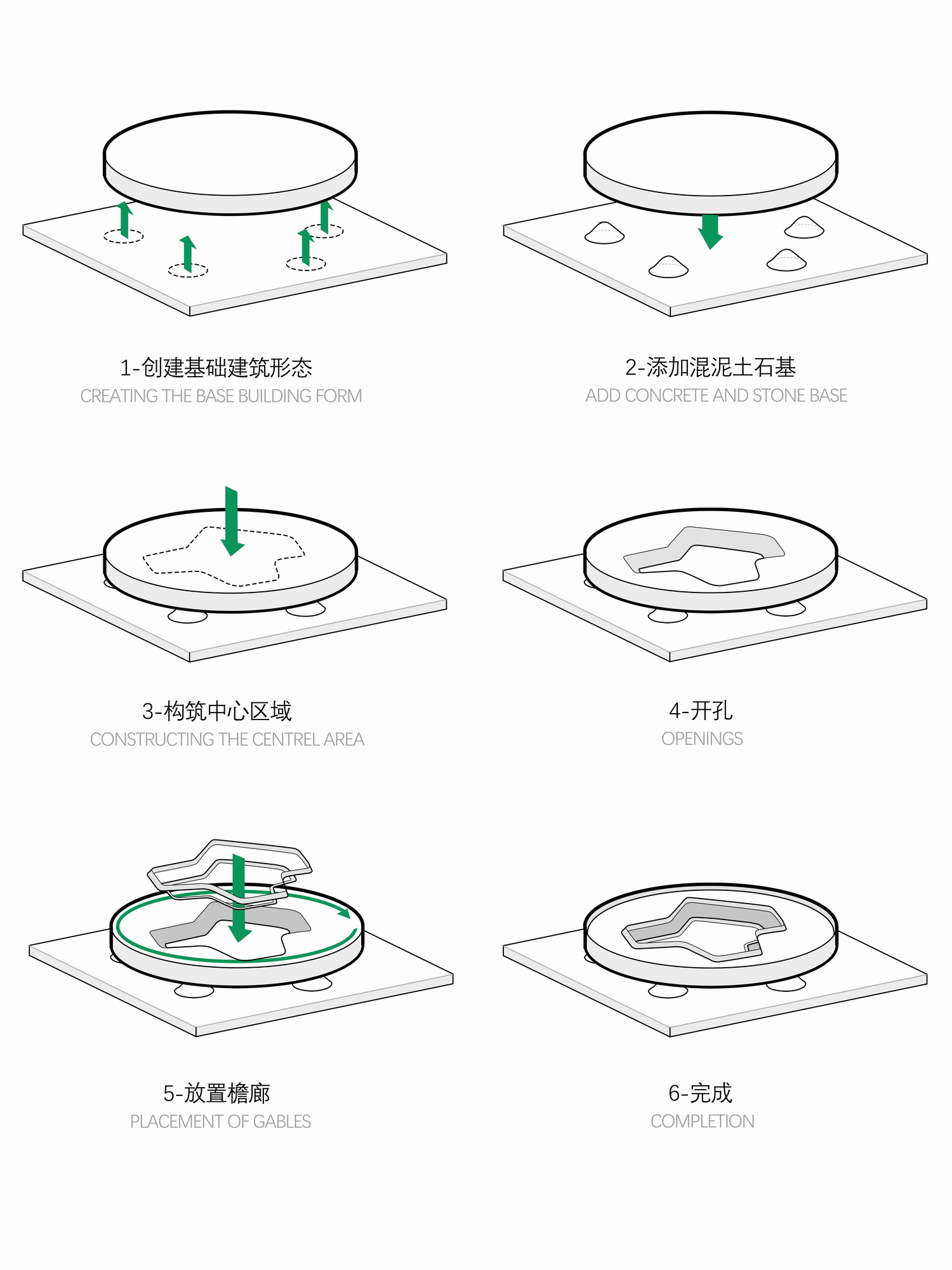 1-创建基础建筑形态
CREATING THE BASE BUILDING FORM

2-添加混泥土石基
ADD CONCRETE AND STONE BASE

3-构筑中心区域
CONSTRUCTING THE CENTREL AREA

4-开孔
OPENINGS

5-放置檐廊
PLACEMENT OF GABLES

6-完成
COMPLETION