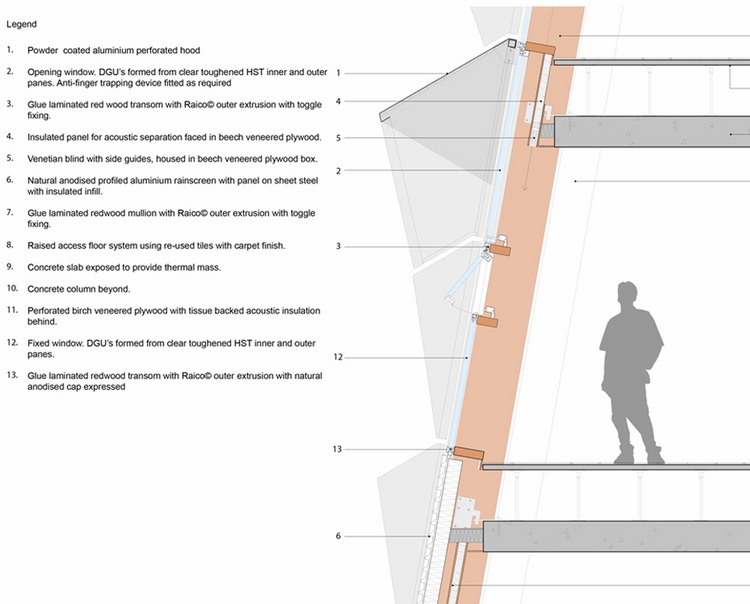 Legend

1. Powder coated aluminium perforated hood

2. Opening window. DGU's formed from clear toughened HST inner and outer panes. Anti-finger trapping device fitted as required

3. Glue laminated red wood transom with Raico© outer extrusion with toggle fixing.

4. Insulated panel for acoustic separation faced in beech veneered plywood.

5. Venetian blind with side guides, housed in beech veneered plywood box.

6. Natural anodised profiled aluminium rainscreen with panel on sheet steel with insulated infill.

7. Glue laminated redwood mullion with Raico© outer extrusion with toggle fixing.

8. Raised access floor system using re-used tiles with carpet finish.

9. Concrete slab exposed to provide thermal mass.

10. Concrete column beyond.

11. Perforated birch veneered plywood with tissue backed acoustic insulation behind.

12. Fixed window. DGU's formed from clear toughened HST inner and outer panes.

13. Glue laminated redwood transom with Raico© outer extrusion with natural anodised cap expressed

1

4

5

2

3

12

13

6