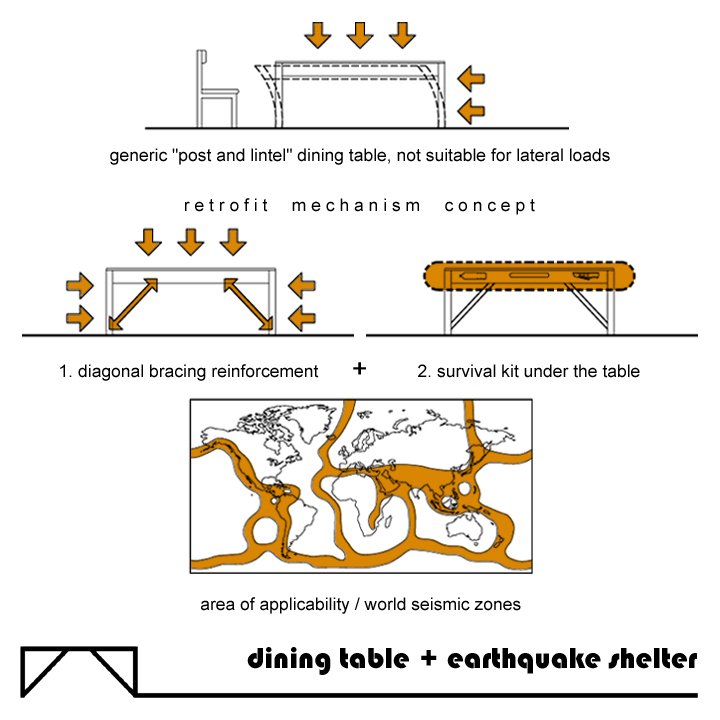 generic "post and lintel" dining table, not suitable for lateral loads

retrofit mechanism concept

1. diagonal bracing reinforcement + 2. survival kit under the table

area of applicability / world seismic zones

dining table + earthquake shelter