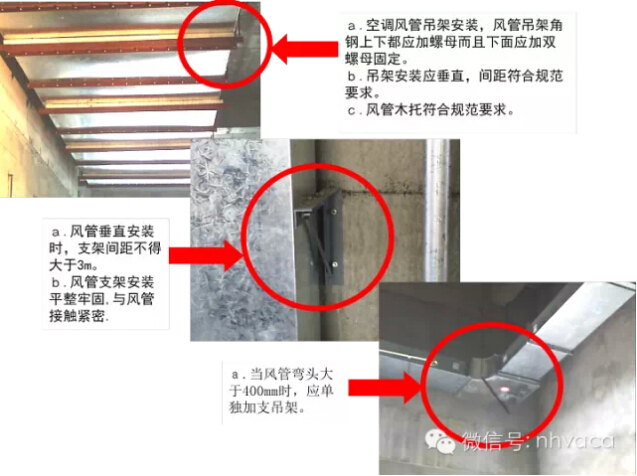 a．空调风管吊架安装，风管吊架角钢上下都应加螺母而且下面应加双螺母固定。
b．吊架安装应垂直，间距符合规范要求。
c．风管木托符合规范要求。

a．风管垂直安装时，支架间距不得大于3m。
b．风管支架安装平整牢固，与风管接触紧密.

a．当风管弯头大于400mm时，应单独加支吊架。

微信号: nhvaca