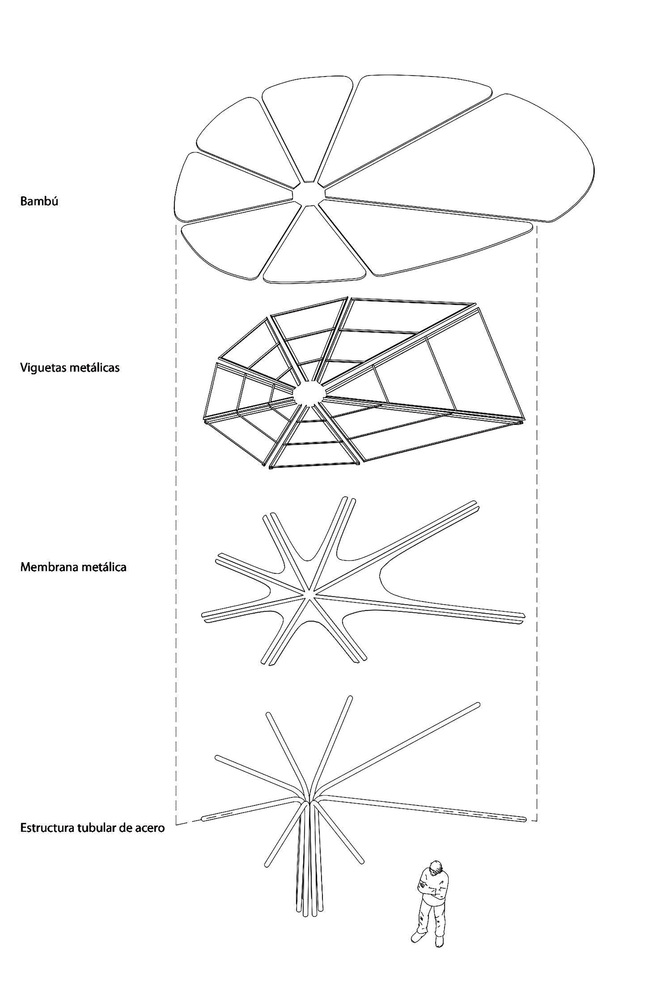 Bambú

Viguetas metálicas

Membrana metálica

Estructura tubular de acero