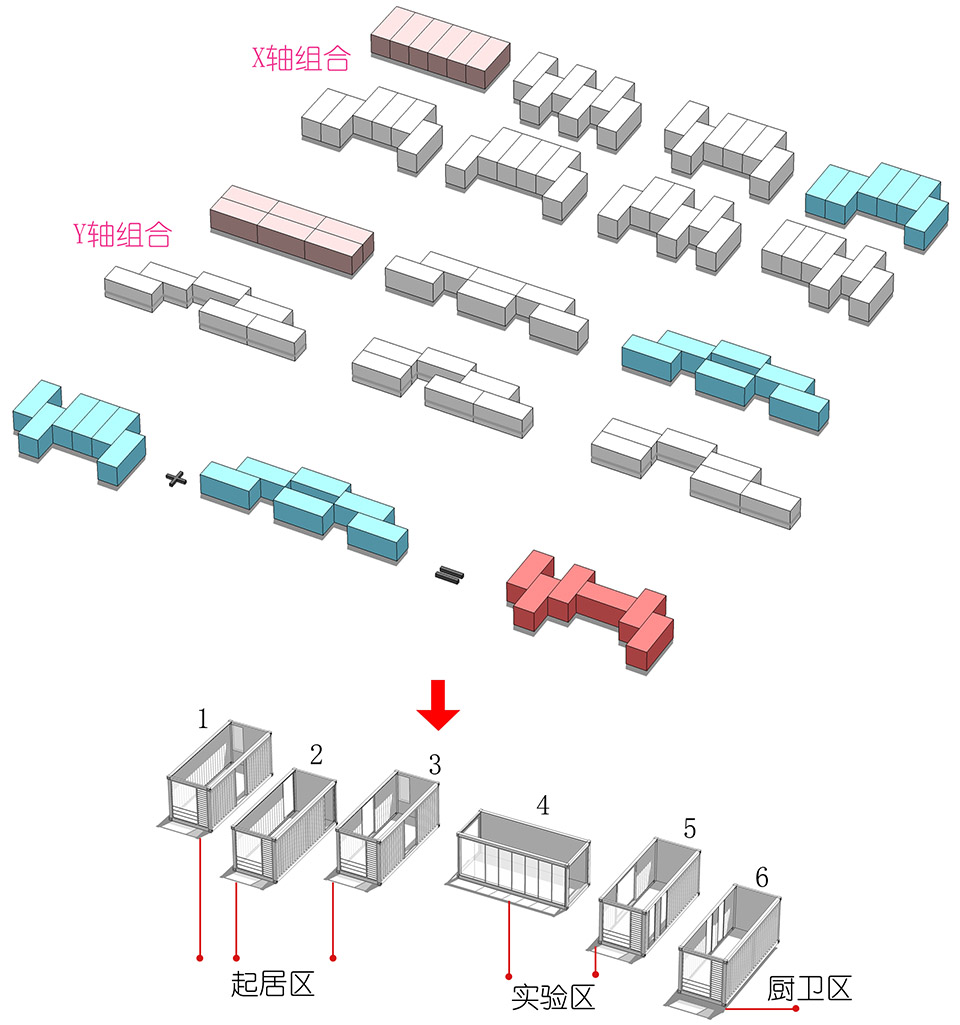 X轴组合

Y轴组合

1
2
3
4
5
6

起居区
实验区
厨卫区