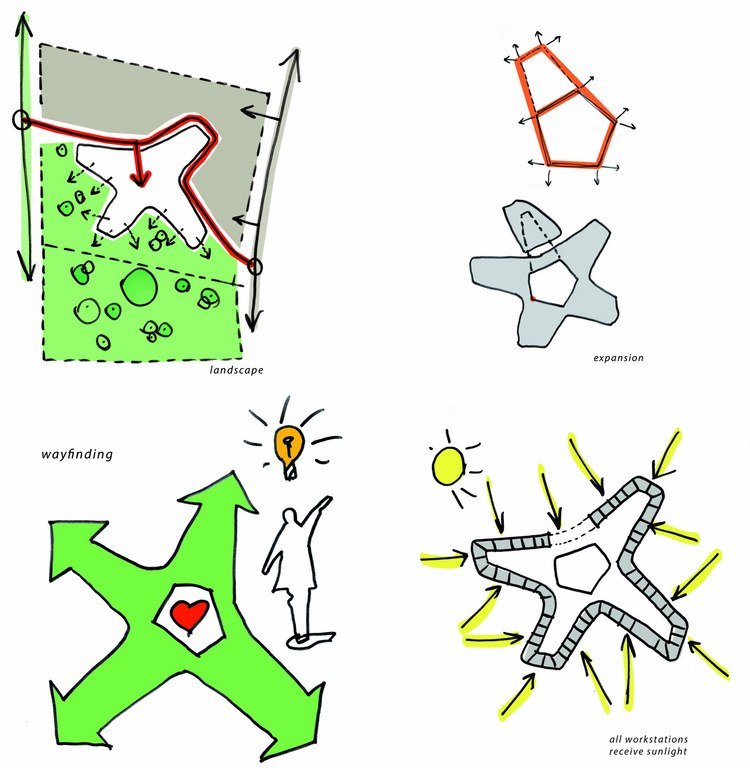 landscape

expansion

wayfinding

all workstations
receive sunlight