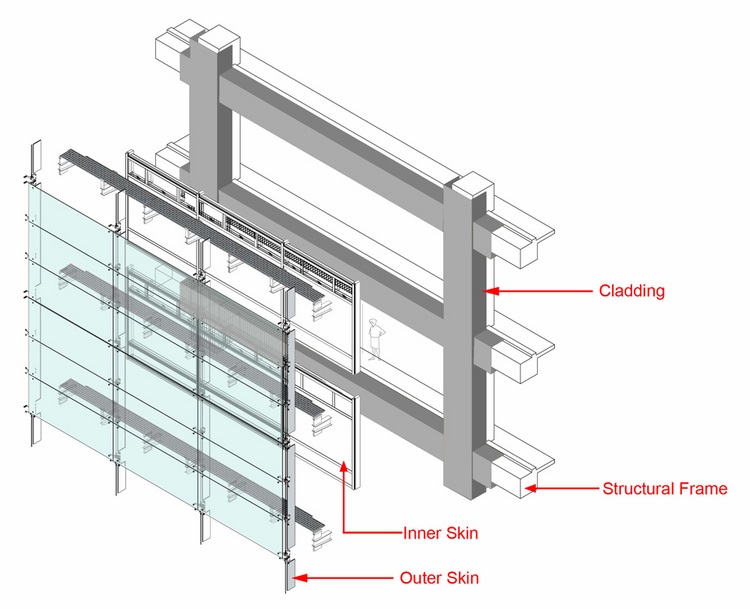 Cladding

Structural Frame

Inner Skin

Outer Skin