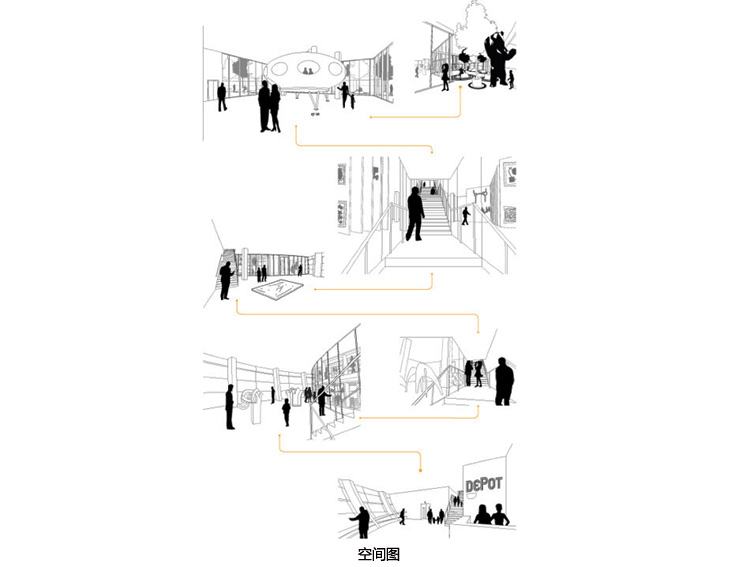 DEPOT

空间图