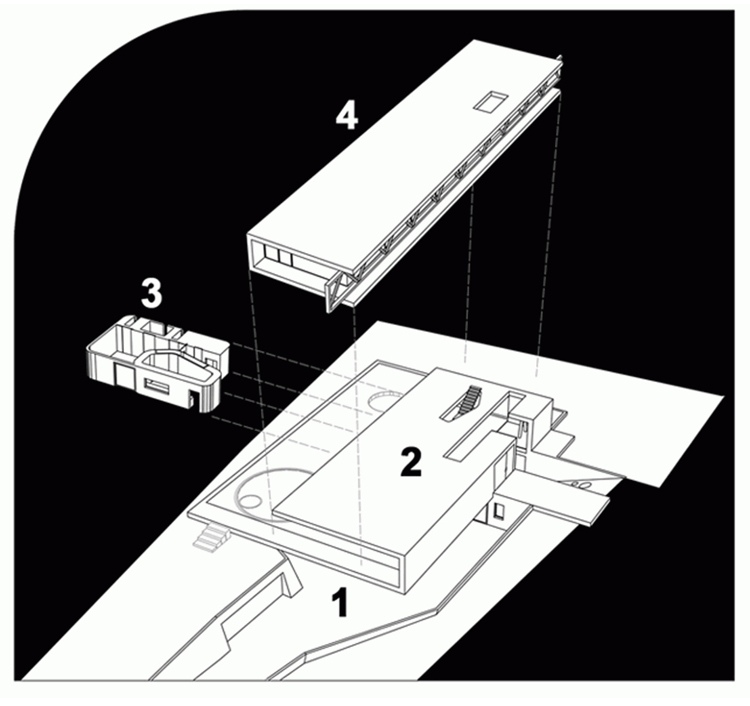 4

3

2

1