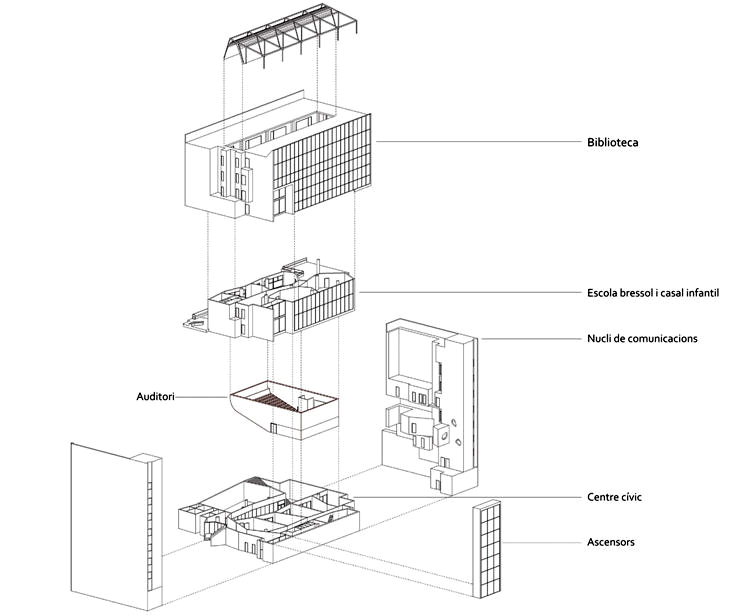 Biblioteca

Escola bressol i casal infantil

Nucli de comunicacions

Auditori

Centre cívic

Ascensors