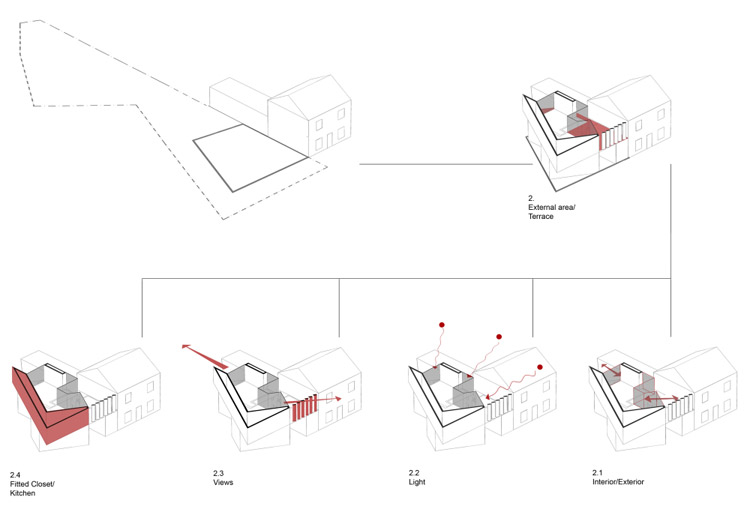 2.
External area/
Terrace

2.4
Fitted Closet/
Kitchen

2.3
Views

2.2
Light

2.1
Interior/Exterior